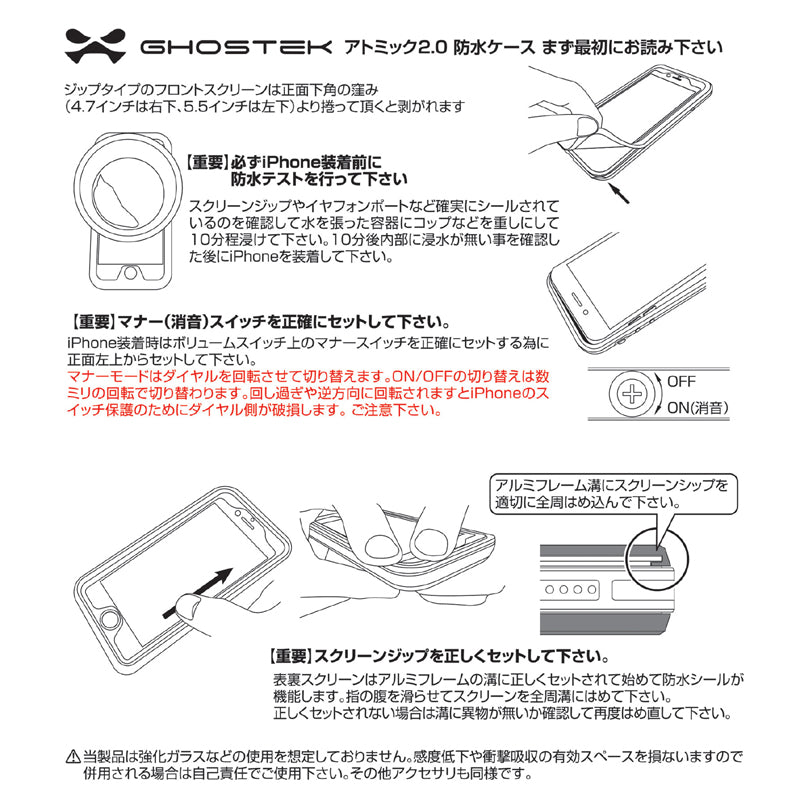 GHOSTEK アトミック2.0 防水ケース まず最初にお読み下さい

ジップタイプのフロントスクリーンは正面下角の窪み（4.7インチは右下、5.5インチは左下）より捲って頂くと剥がれます

【重要】必ずiPhone装着前に防水テストを行って下さい

スクリーンジップやイヤフォンポートなど確実にシールされているのを確認して水を張った容器にコップなどを重しにして10分程浸けて下さい。10分後内部に浸水が無い事を確認した後にiPhoneを装着して下さい。

【重要】マナー（消音）スイッチを正確にセットして下さい。

iPhone装着時はボリュームスイッチ上のマナースイッチを正確にセットする為に正面左上からセットして下さい。
マナーモードはダイヤルを回転させて切り替えます。ON/OFFの切り替えは数ミリの回転で切り替わります。回し過ぎや逆方向に回転されますとiPhoneのスイッチ保護のためにダイヤル側が破損します。ご注意下さい。

OFF
ON(消音)

アルミフレーム溝にスクリーンシップを適切に全周はめ込んで下さい。

【重要】スクリーンジップを正しくセットして下さい。

表裏スクリーンはアルミフレームの溝に正しくセットされて始めて防水シールが機能します。指の腹を滑らせてスクリーンを全周溝にはめて下さい。
正しくセットされない場合は溝に異物が無いか確認して再度はめ直して下さい。

⚠ 当製品は強化ガラスなどの使用を想定しておりません。感度低下や衝撃吸収の有効スペースを損ないますので併用される場合は自己責任でご使用下さい。その他アクセサリも同様です。