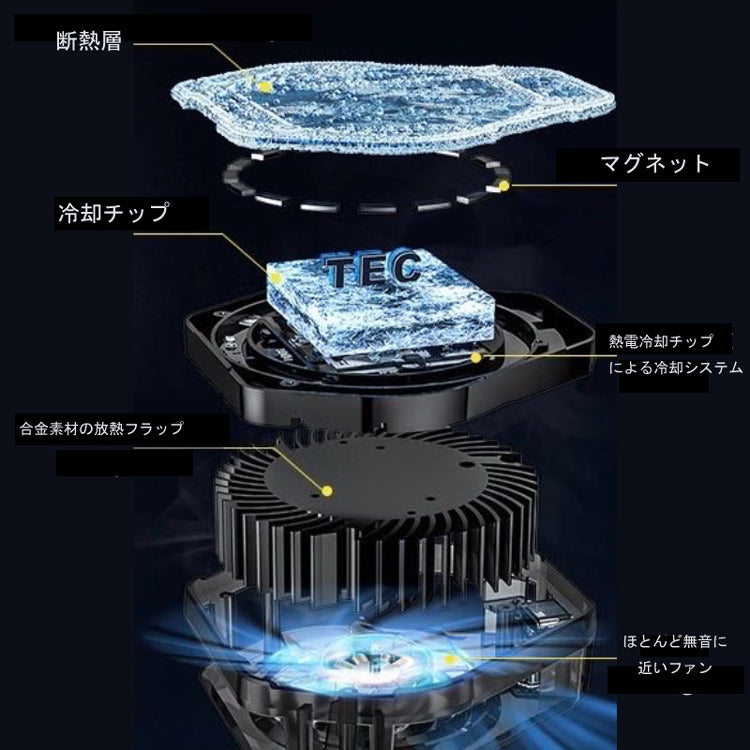 断熱層

マグネット

冷却チップ

TEC

熱電冷却チップによる冷却システム

合金素材の放熱フラップ

ほとんど無音に近いファン